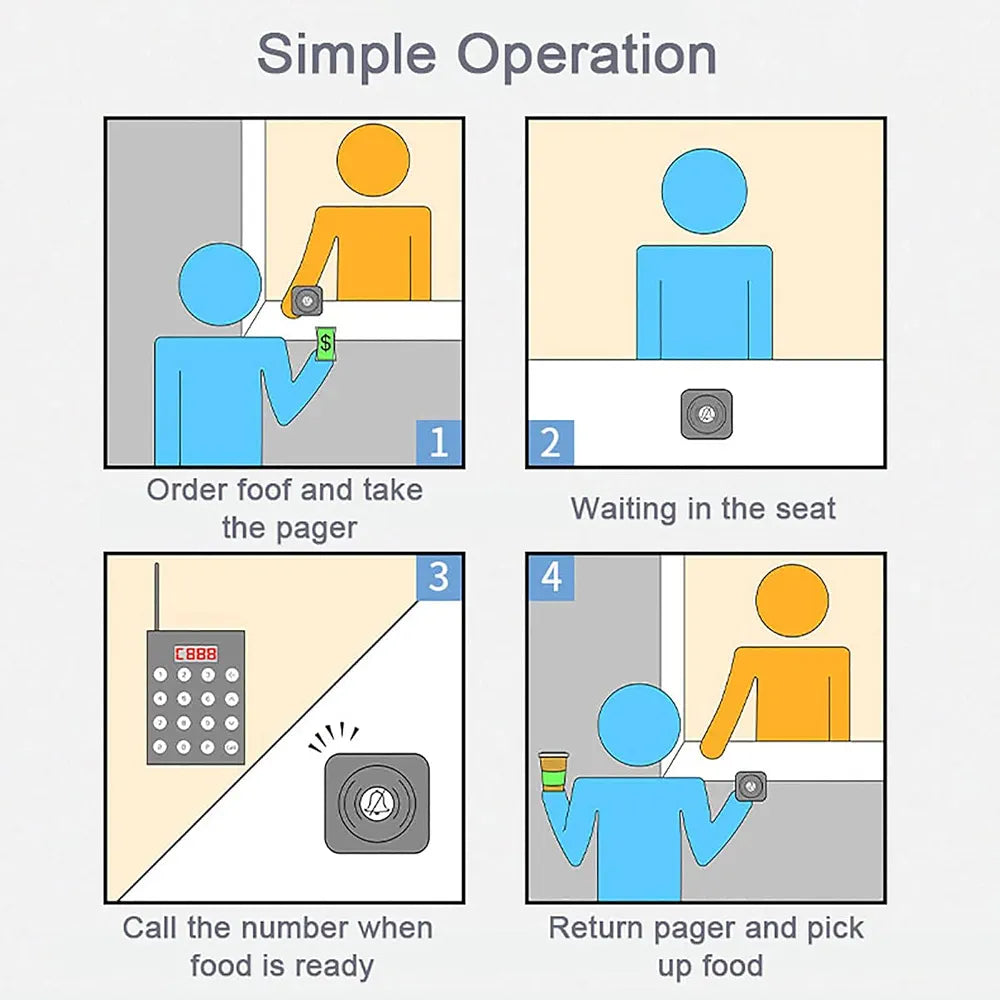 Simple Operation

$

1

Order foof and take the pager

2

Waiting in the seat

3

C888

Call the number when food is ready

4

Return pager and pick up food