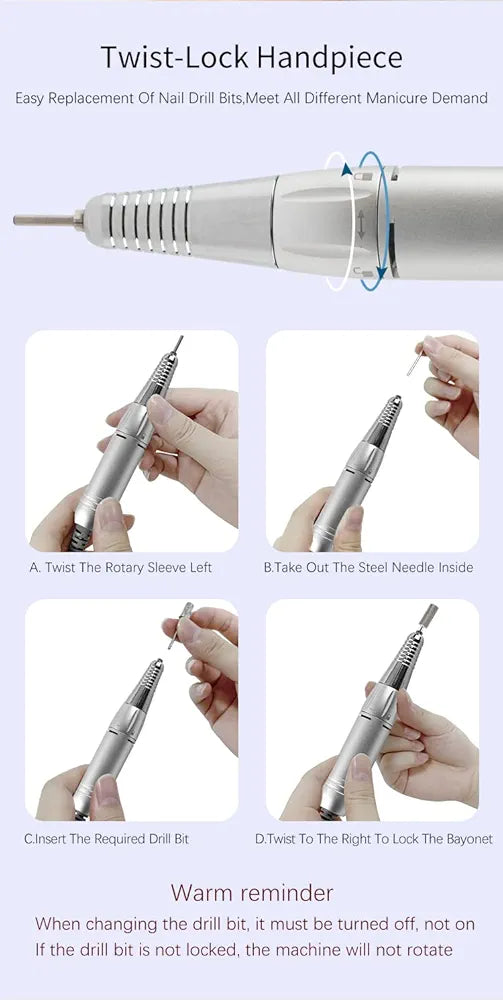 Twist-Lock Handpiece

Easy Replacement Of Nail Drill Bits,Meet All Different Manicure Demand

A. Twist The Rotary Sleeve Left

B.Take Out The Steel Needle Inside

C.Insert The Required Drill Bit

D.Twist To The Right To Lock The Bayonet

Warm reminder

When changing the drill bit, it must be turned off, not on
If the drill bit is not locked, the machine will not rotate