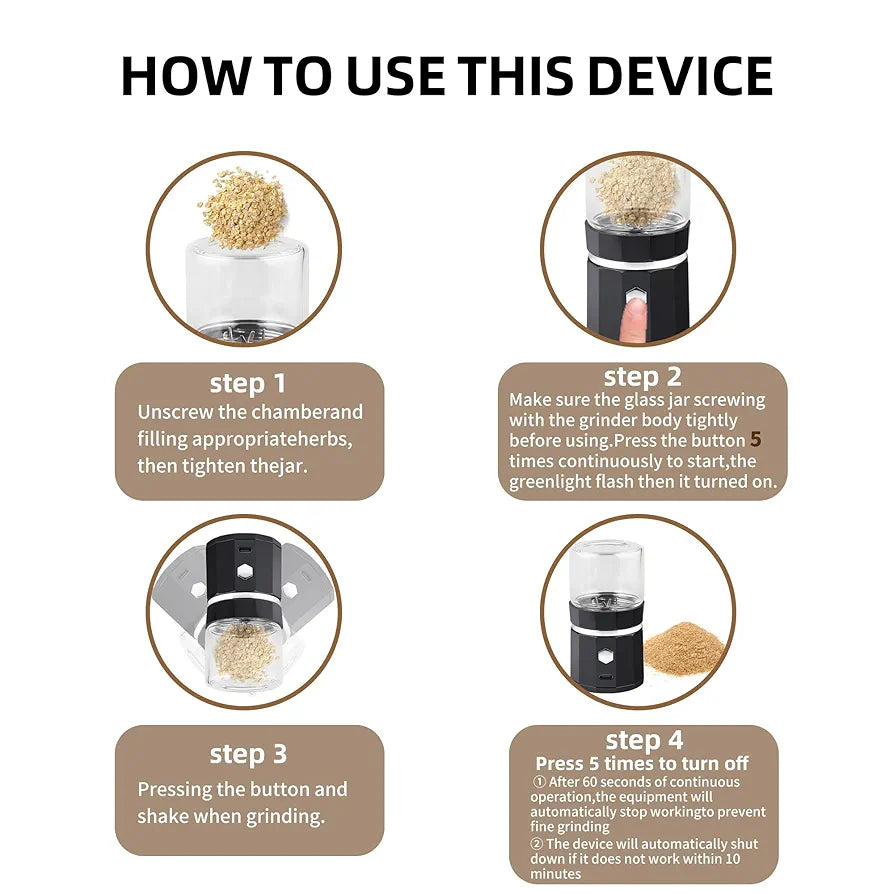 HOW TO USE THIS DEVICE

step 1
Unscrew the chamberand filling appropriateherbs, then tighten thejar.

step 2
Make sure the glass jar screwing with the grinder body tightly before using.Press the button 5 times continuously to start,the greenlight flash then it turned on.

step 3
Pressing the button and shake when grinding.

step 4
Press 5 times to turn off
① After 60 seconds of continuous operation,the equipment will automatically stop workingto prevent fine grinding
② The device will automatically shut down if it does not work within 10 minutes