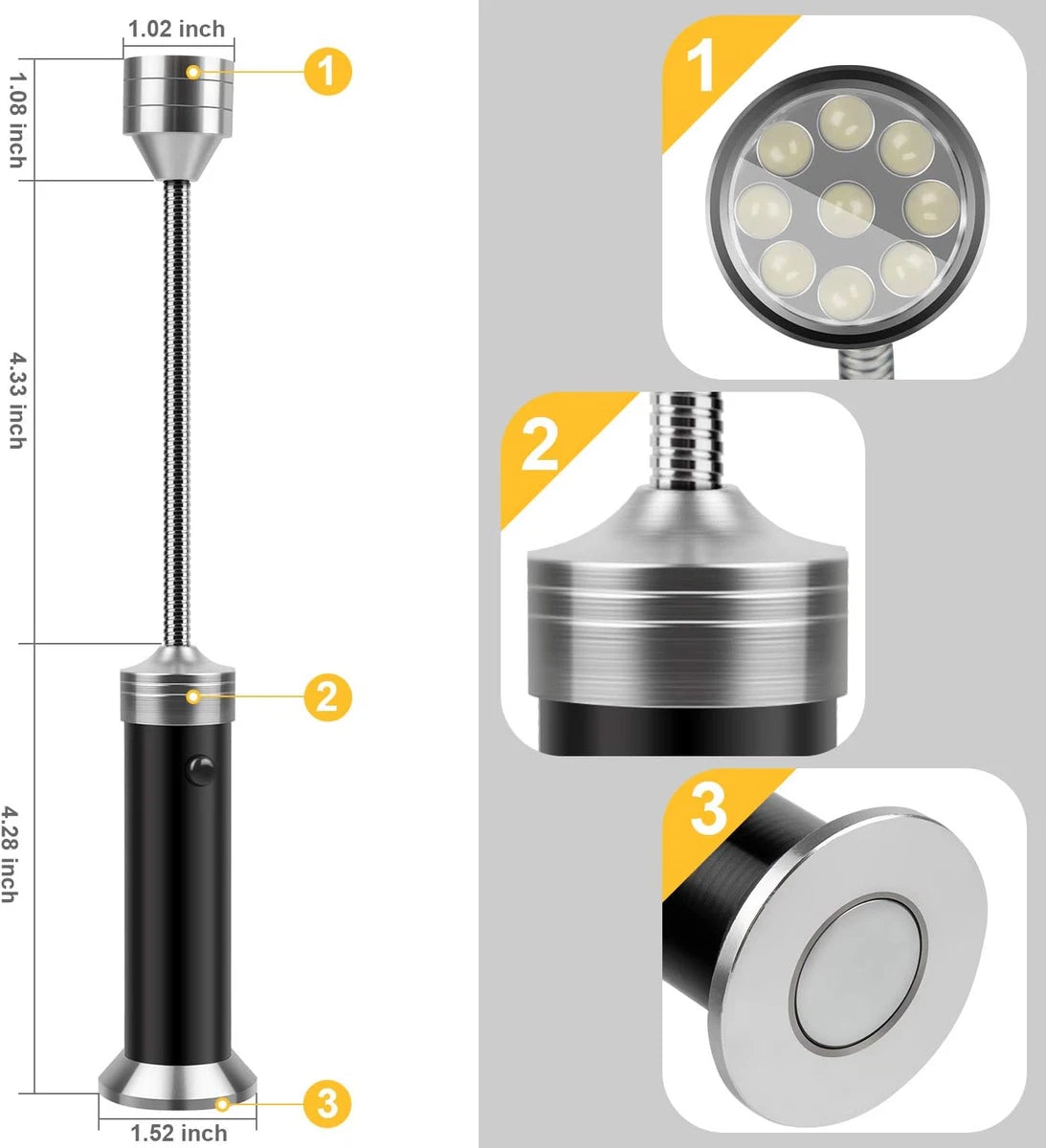 1.02 inch

1.08 inch

1

4.33 inch

2

4.28 inch

3

1.52 inch

1

2

3