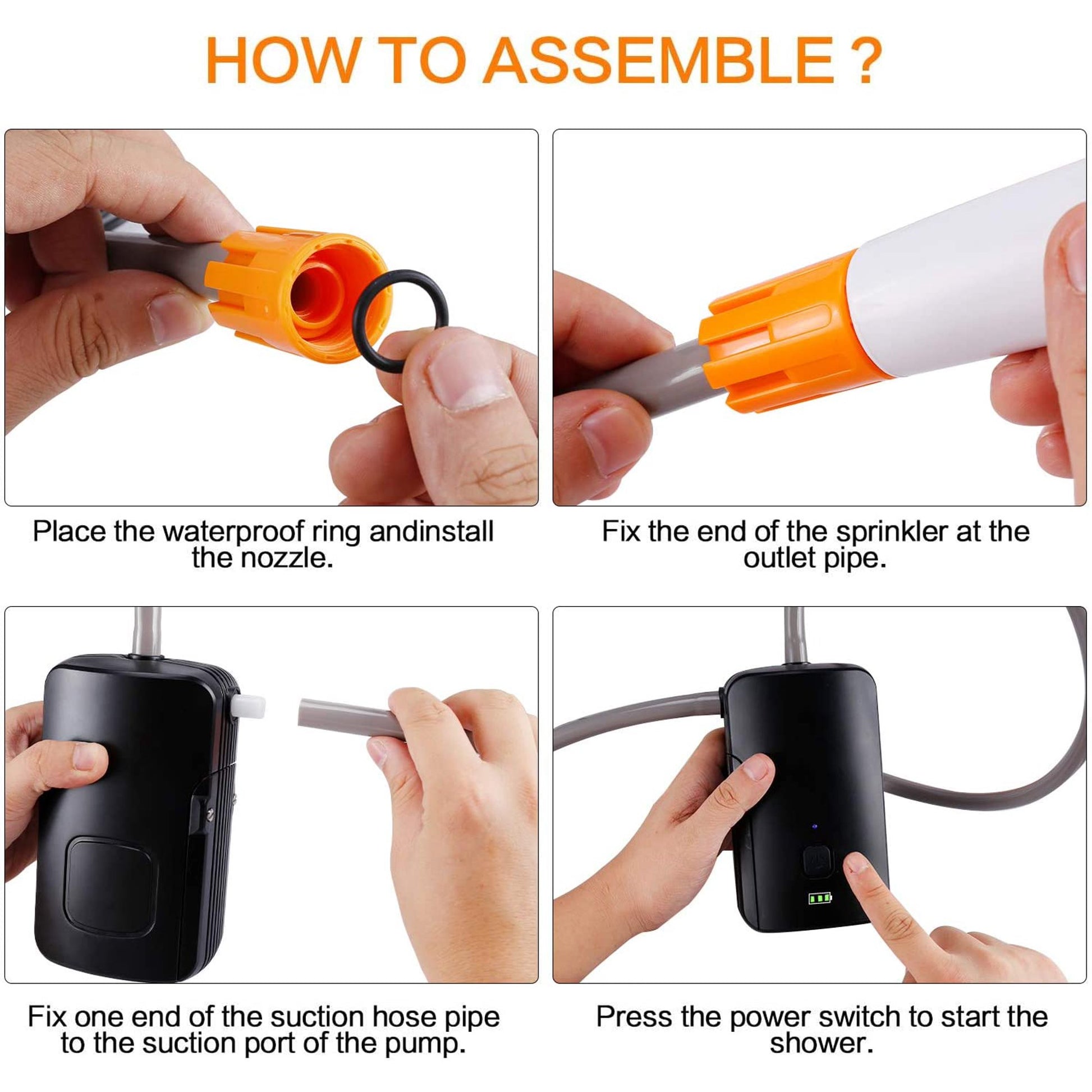 HOW TO ASSEMBLE ?

Place the waterproof ring andinstall the nozzle.

Fix the end of the sprinkler at the outlet pipe.

Fix one end of the suction hose pipe to the suction port of the pump.

Press the power switch to start the shower.