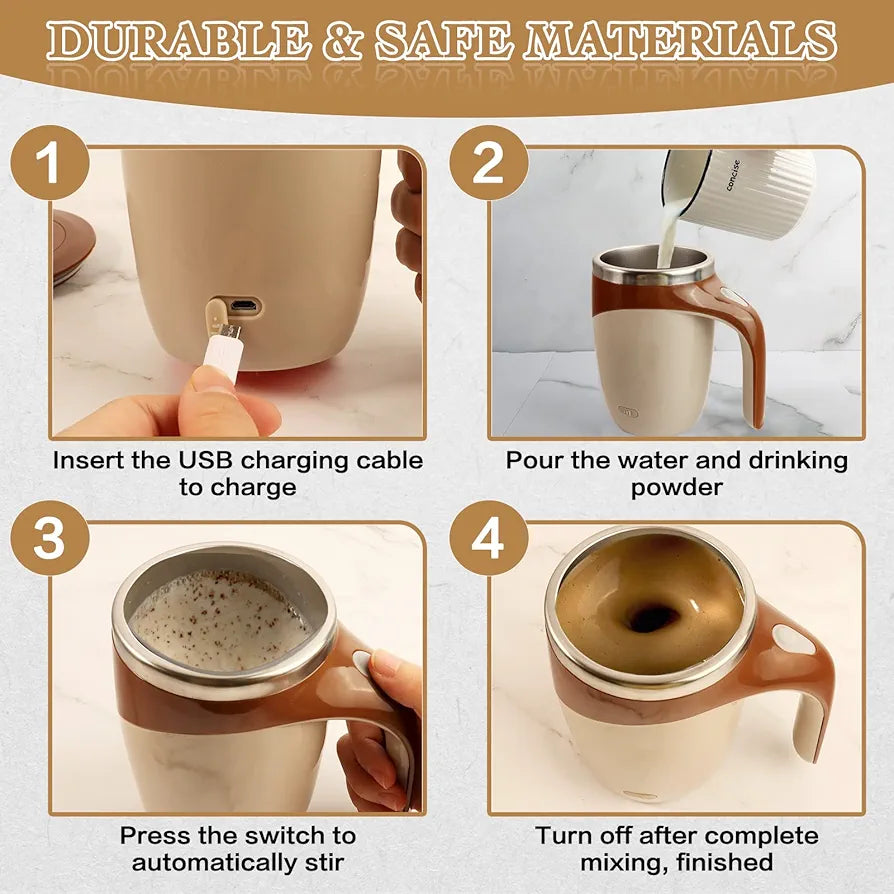 DURABLE & SAFE MATERIALS

1

Insert the USB charging cable to charge

2

concise

Pour the water and drinking powder

3

Press the switch to automatically stir

4

Turn off after complete mixing, finished