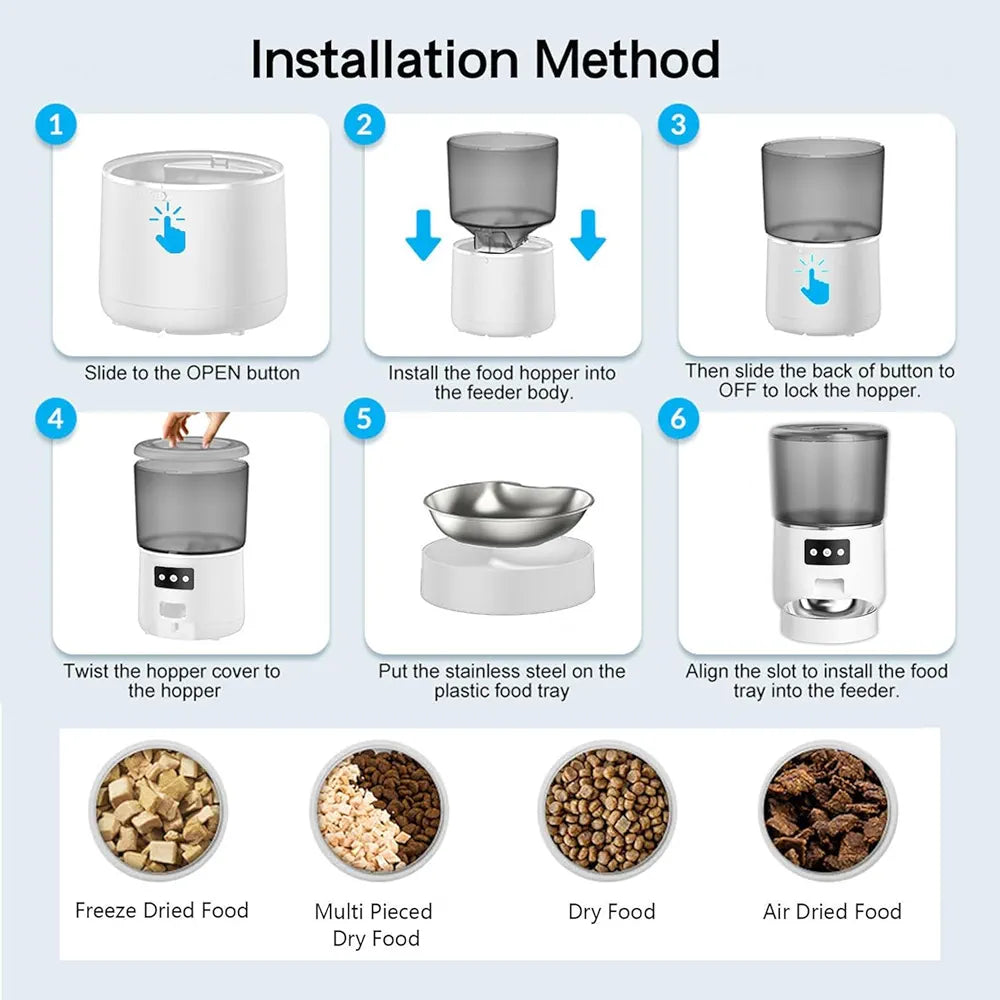 Installation Method

1
Slide to the OPEN button

2
Install the food hopper into the feeder body.

3
Then slide the back of button to OFF to lock the hopper.

4
Twist the hopper cover to the hopper

5
Put the stainless steel on the plastic food tray

6
Align the slot to install the food tray into the feeder.

Freeze Dried Food

Multi Pieced Dry Food

Dry Food

Air Dried Food