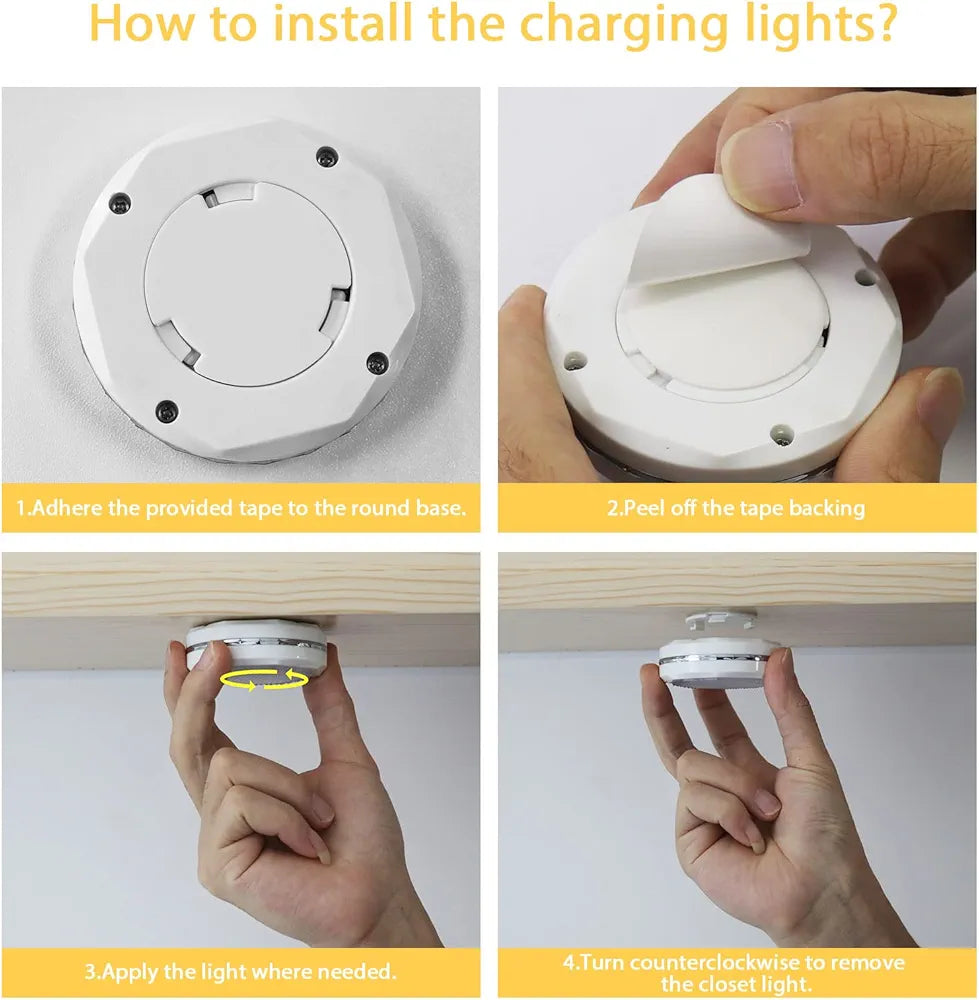 How to install the charging lights?

1.Adhere the provided tape to the round base.

2.Peel off the tape backing

3.Apply the light where needed.

4.Turn counterclockwise to remove the closet light.