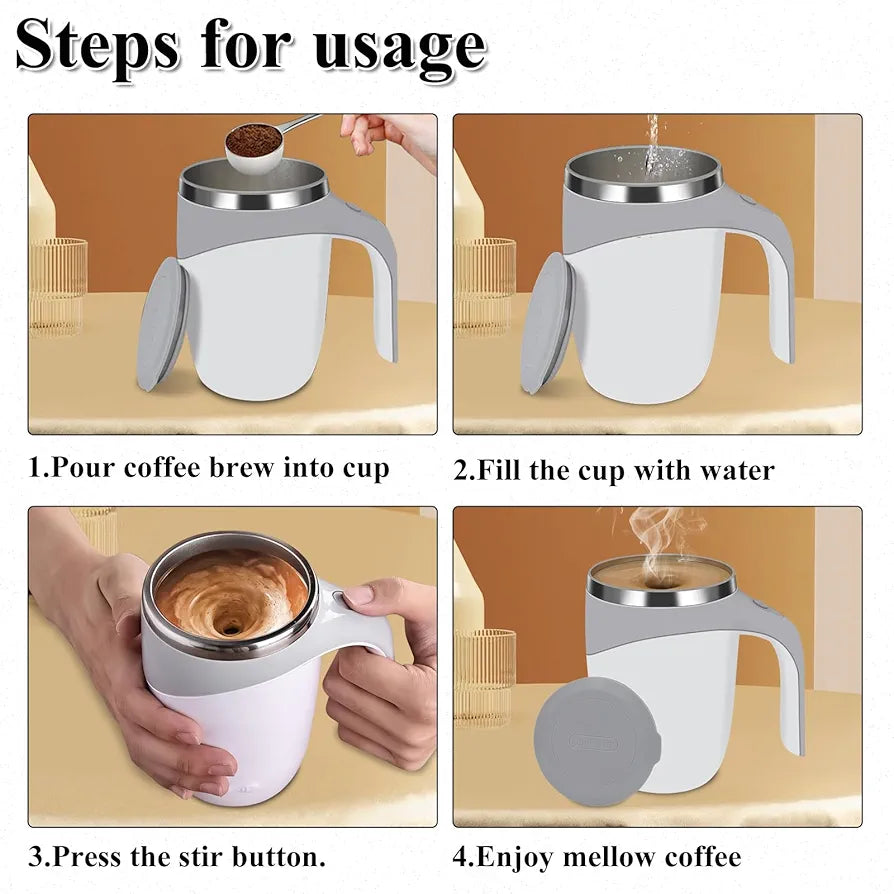 Steps for usage

1.Pour coffee brew into cup

2.Fill the cup with water

3.Press the stir button.

4.Enjoy mellow coffee