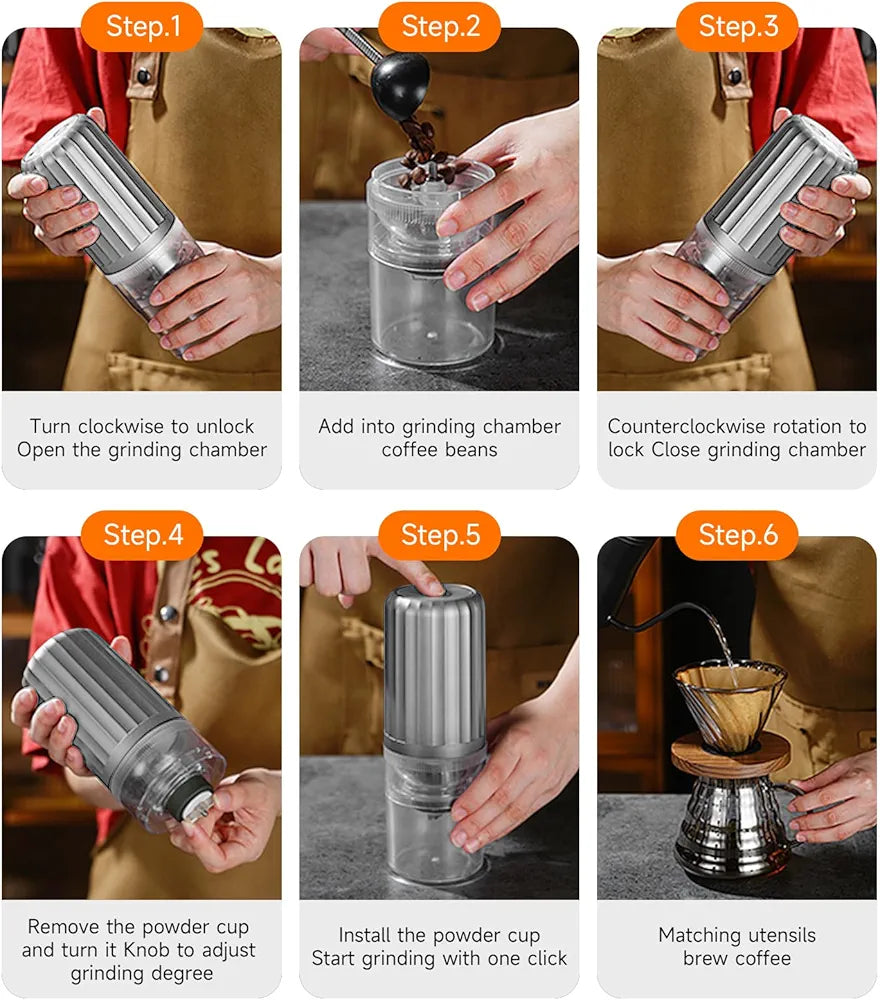 Step.1

Turn clockwise to unlock Open the grinding chamber

Step.2

Add into grinding chamber coffee beans

Step.3

Counterclockwise rotation to lock Close grinding chamber

Step.4

Remove the powder cup and turn it Knob to adjust grinding degree

Step.5

Install the powder cup Start grinding with one click

Step.6

Matching utensils brew coffee