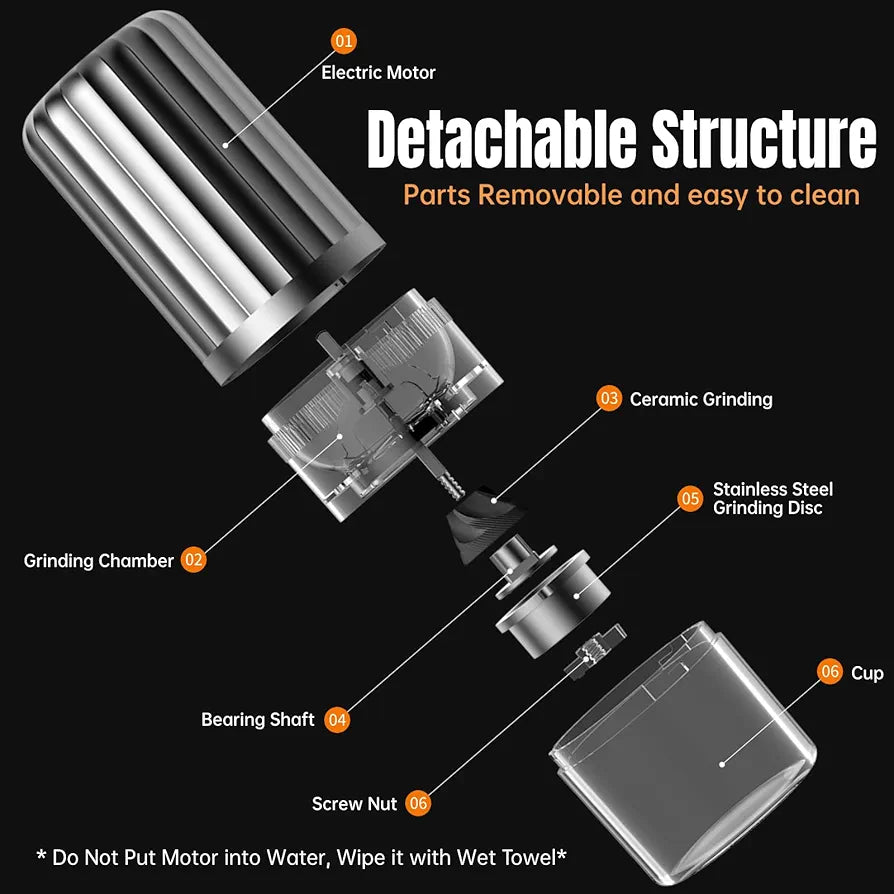 01 Electric Motor

Detachable Structure

Parts Removable and easy to clean

03 Ceramic Grinding

05 Stainless Steel Grinding Disc

Grinding Chamber 02

06 Cup

Bearing Shaft 04

Screw Nut 06

* Do Not Put Motor into Water, Wipe it with Wet Towel*